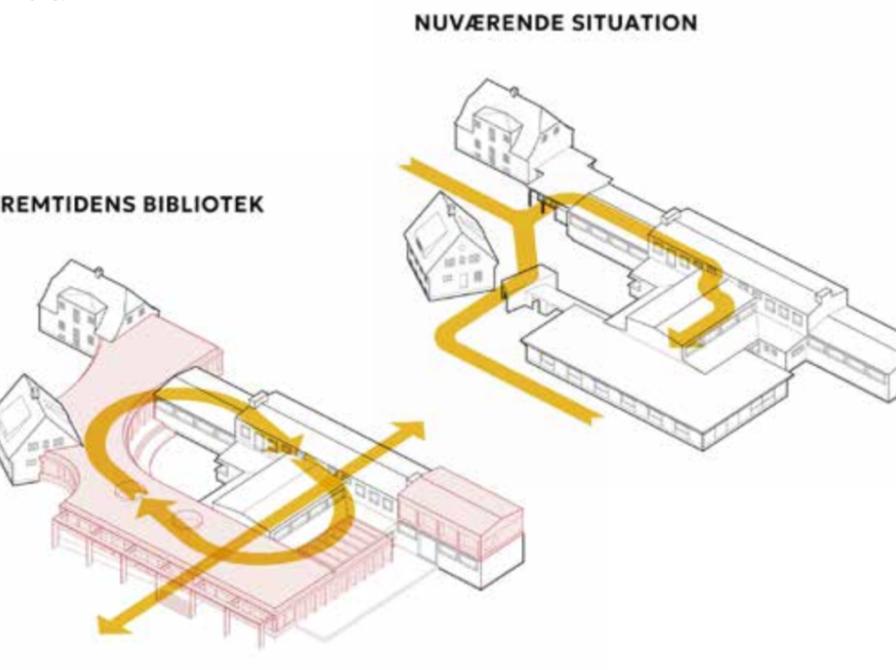 NUVÆRENDE SITUATION

REMTIDENS BIBLIOTEK