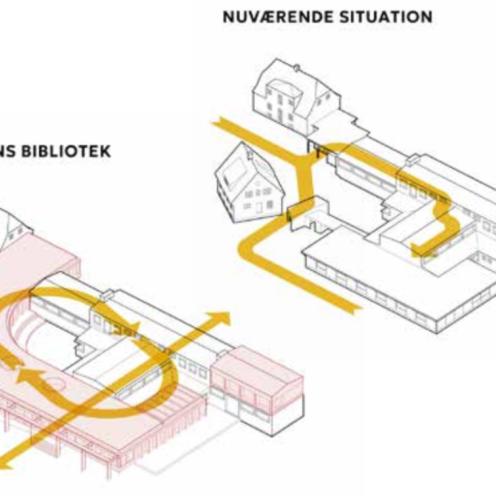 NUVÆRENDE SITUATION

NS BIBLIOTEK